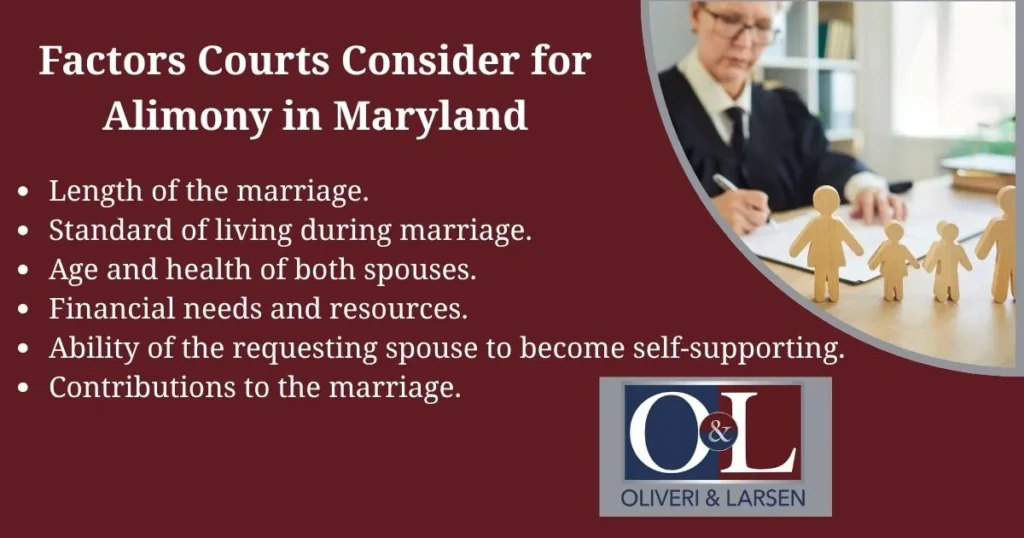 Factors Courts Consider for Alimony in Maryland

- Length of the marriage.
- Standard of living during marriage.
- Age and health of both spouses.
- Financial needs and resources.
- Ability of the requesting spouse to become self-supporting.
- Contributions to the marriage.

O&L
OLIVERI & LARSEN